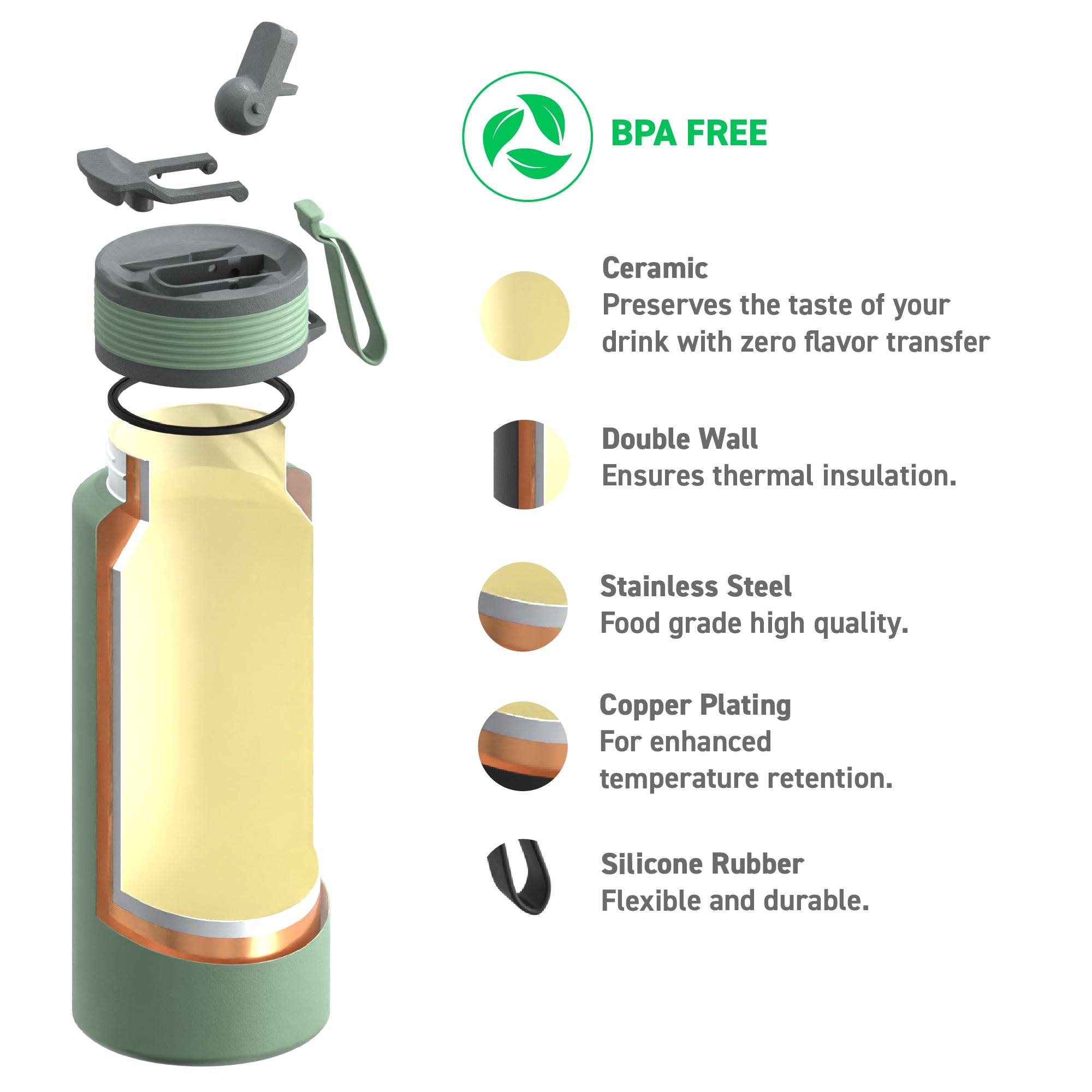 BPA FREE

Ceramic
Preserves the taste of your drink with zero flavor transfer

Double Wall
Ensures thermal insulation.

Stainless Steel
Food grade high quality.

Copper Plating
For enhanced temperature retention.

Silicone Rubber
Flexible and durable.